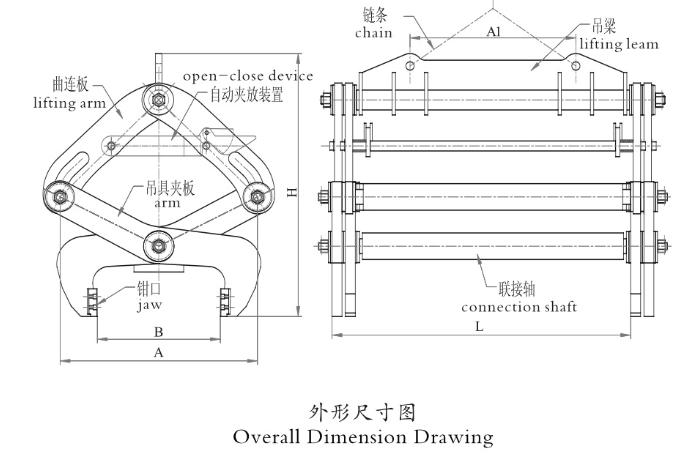 曲连板
lifting arm

open-close device
自动夹放装置

吊具夹板
arm

H

钳口
jaw

B

A

链条
chain

Al

吊梁
lifting leam

联接轴
connection shaft

L

外形尺寸图
Overall Dimension Drawing